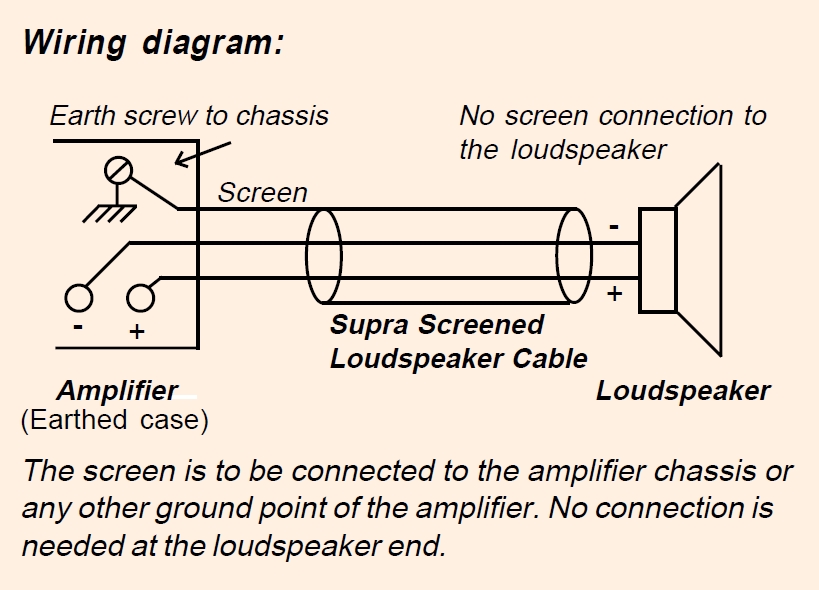 Wiring diagram:

Earth screw to chassis

No screen connection to the loudspeaker

Screen

-

+

-

+

Supra Screened Loudspeaker Cable

Amplifier
(Earthed case)

Loudspeaker

The screen is to be connected to the amplifier chassis or any other ground point of the amplifier. No connection is needed at the loudspeaker end.